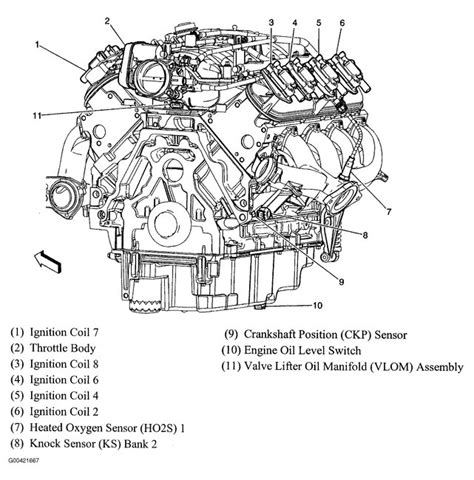 1
2
3
4
5
6
11
7
8
9
10

(1) Ignition Coil 7
(2) Throttle Body
(3) Ignition Coil 8
(4) Ignition Coil 6
(5) Ignition Coil 4
(6) Ignition Coil 2
(7) Heated Oxygen Sensor (HO2S) 1
(8) Knock Sensor (KS) Bank 2

(9) Crankshaft Position (CKP) Sensor
(10) Engine Oil Level Switch
(11) Valve Lifter Oil Manifold (VLOM) Assembly

G00421667