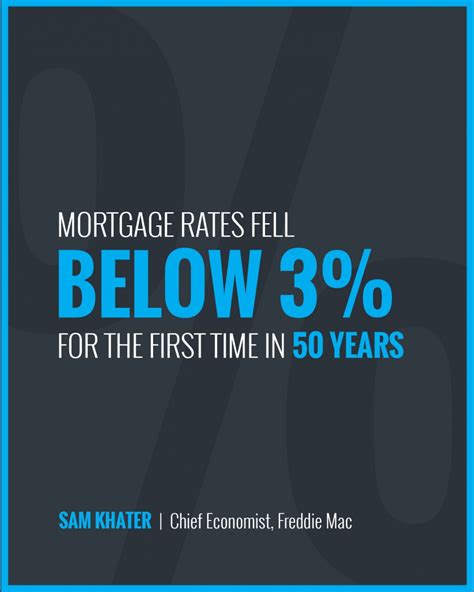 MORTGAGE RATES FELL
BELOW 3%
FOR THE FIRST TIME IN 50 YEARS

SAM KHATER | Chief Economist, Freddie Mac