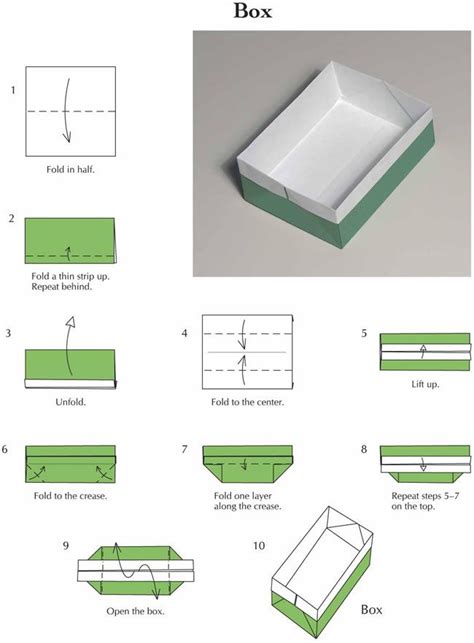 Box

1
Fold in half.

2
Fold a thin strip up. Repeat behind.

3
Unfold.

4
Fold to the center.

5
Lift up.

6
Fold to the crease.

7
Fold one layer along the crease.

8
Repeat steps 5–7 on the top.

9
Open the box.

10
Box