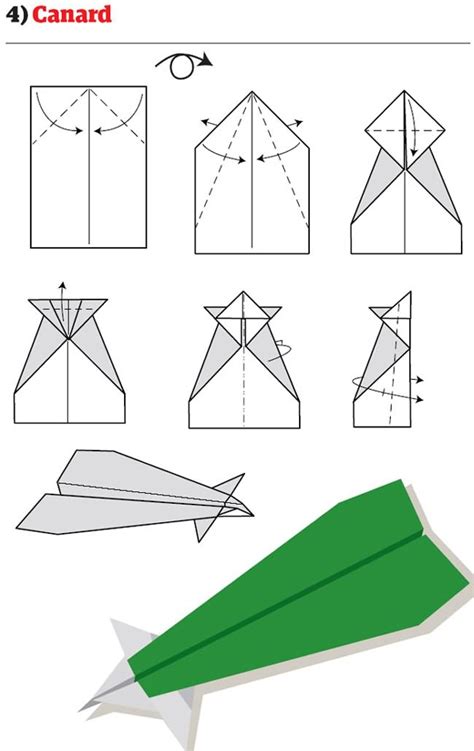 4) Canard