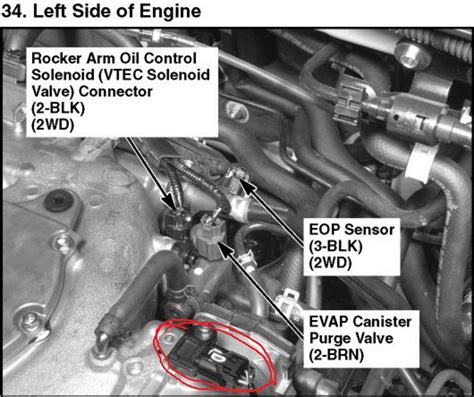 34. Left Side of Engine

Rocker Arm Oil Control Solenoid (VTEC Solenoid Valve) Connector (2-BLK) (2WD)

EOP Sensor (3-BLK) (2WD)

EVAP Canister Purge Valve (2-BRN)