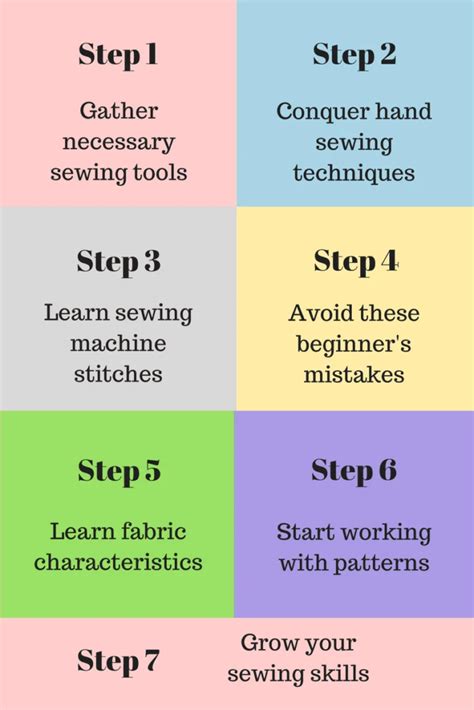 Step 1

Gather necessary sewing tools

Step 2

Conquer hand sewing techniques

Step 3

Learn sewing machine stitches

Step 4

Avoid these beginner's mistakes

Step 5

Learn fabric characteristics

Step 6

Start working with patterns

Step 7

Grow your sewing skills