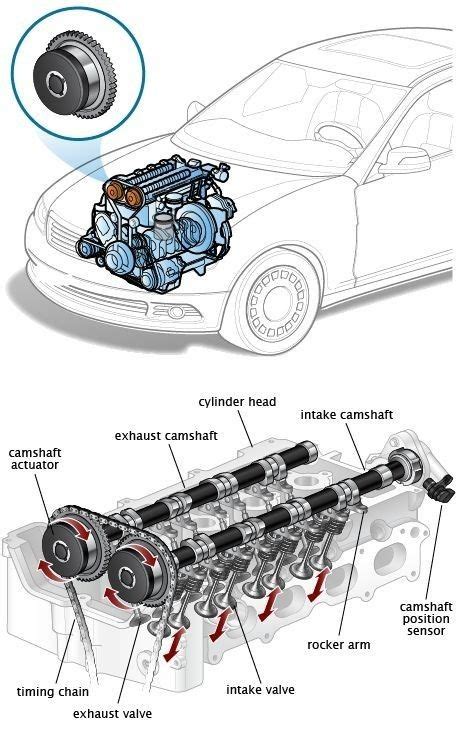 cylinder head
intake camshaft
exhaust camshaft
camshaft actuator
camshaft position sensor
rocker arm
timing chain
intake valve
exhaust valve