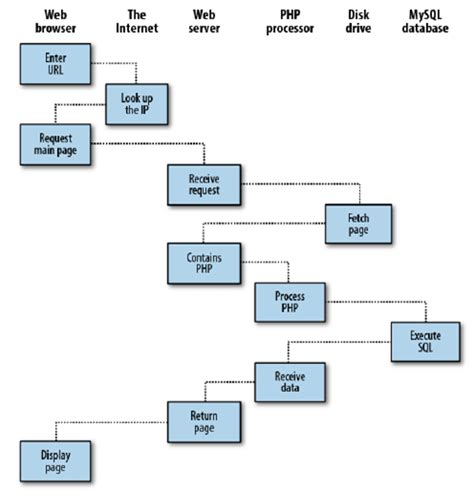 Web browser

The Internet

Web server

PHP processor

Disk drive

MySQL database

Enter URL

Look up the IP

Request main page

Receive request

Fetch page

Contains PHP

Process PHP

Execute SQL

Receive data

Return page

Display page