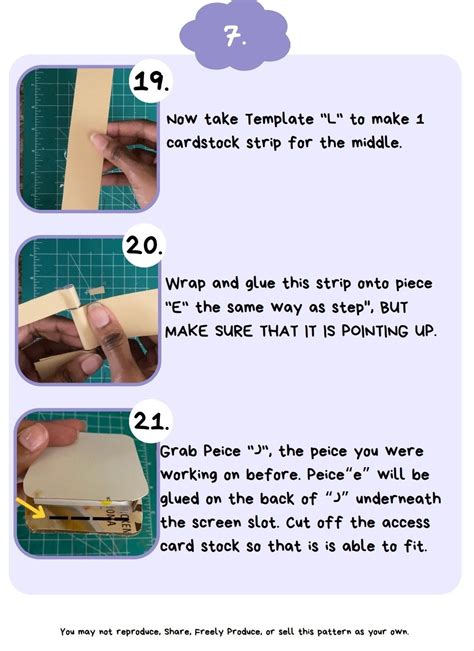 7.

19.

Now take Template "L" to make 1 cardstock strip for the middle.

20.

Wrap and glue this strip onto piece "E" the same way as step", BUT MAKE SURE THAT IT IS POINTING UP.

21.

Grab Peice "J", the peice you were working on before. Peice"e" will be glued on the back of "J" underneath the screen slot. Cut off the access card stock so that is is able to fit.

You may not reproduce, Share, Freely Produce, or sell this pattern as your own.