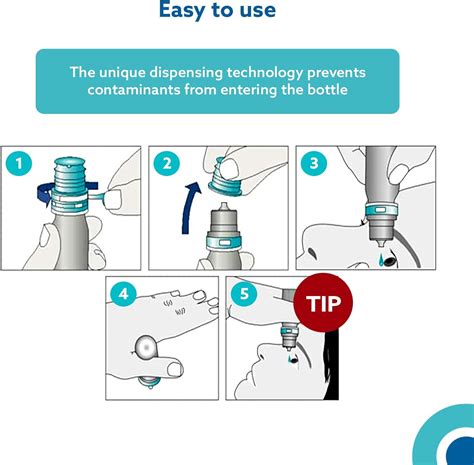 Easy to use

The unique dispensing technology prevents contaminants from entering the bottle

1

2

3

4

5

TIP