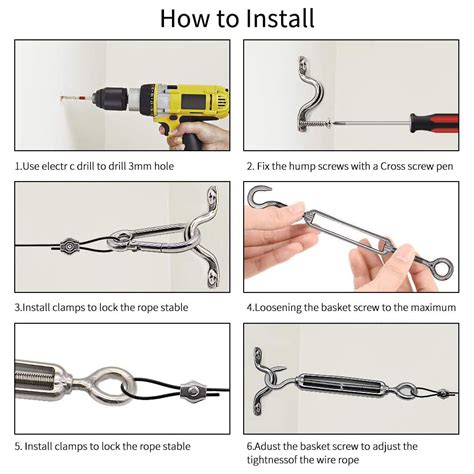 How to Install

1.Use electr c drill to drill 3mm hole

2. Fix the hump screws with a Cross screw pen

3.Install clamps to lock the rope stable

4.Loosening the basket screw to the maximum

5. Install clamps to lock the rope stable

6.Adust the basket screw to adjust the tightnessof the wire rope