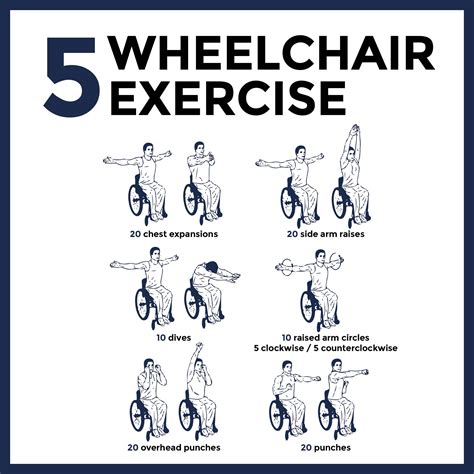 5 WHEELCHAIR EXERCISE

20 chest expansions

20 side arm raises

10 dives

10 raised arm circles
5 clockwise / 5 counterclockwise

20 overhead punches

20 punches