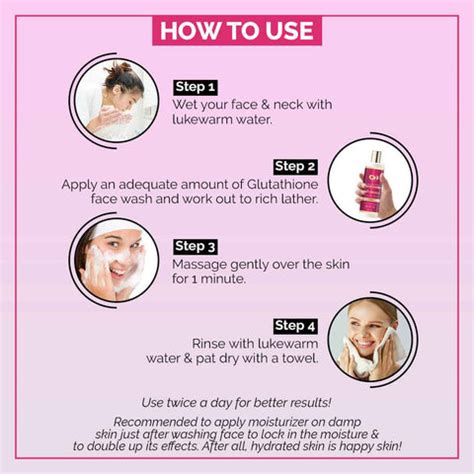 HOW TO USE

Step 1
Wet your face & neck with lukewarm water.

Step 2
Apply an adequate amount of Glutathione face wash and work out to rich lather.

Step 3
Massage gently over the skin for 1 minute.

Step 4
Rinse with lukewarm water & pat dry with a towel.

Use twice a day for better results!

Recommended to apply moisturizer on damp skin just after washing face to lock in the moisture & to double up its effects. After all, hydrated skin is happy skin!