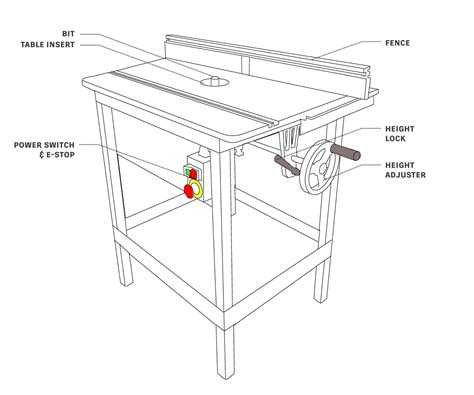 BIT
TABLE INSERT

FENCE

POWER SWITCH
& E-STOP

HEIGHT
LOCK

HEIGHT
ADJUSTER