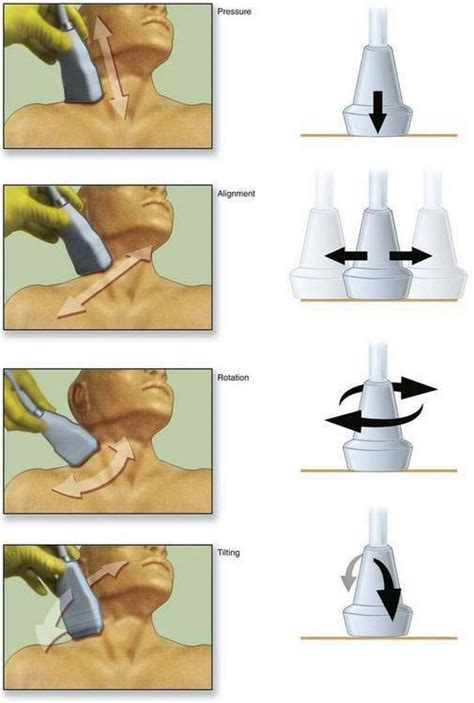 Pressure

Alignment

Rotation

Tilting