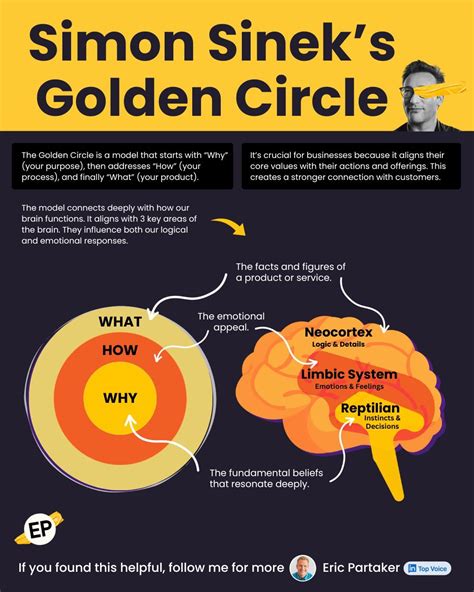 Simon Sinek's Golden Circle

The Golden Circle is a model that starts with "Why" (your purpose), then addresses "How" (your process), and finally "What" (your product).

It's crucial for businesses because it aligns their core values with their actions and offerings. This creates a stronger connection with customers.

The model connects deeply with how our brain functions. It aligns with 3 key areas of the brain. They influence both our logical and emotional responses.

The facts and figures of a product or service.

The emotional appeal.

WHAT

HOW

WHY

Neocortex
Logic & Details

Limbic System
Emotions & Feelings

Reptilian
Instincts & Decisions

The fundamental beliefs that resonate deeply.

EP

If you found this helpful, follow me for more

Eric Partaker

in Top Voice