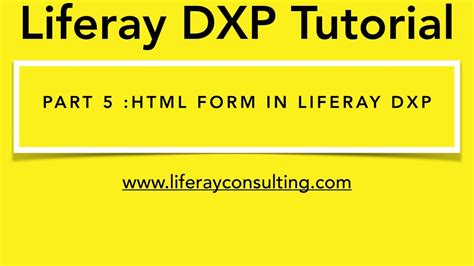 Liferay DXP Tutorial

PART 5 :HTML FORM IN LIFERAY DXP

www.liferayconsulting.com