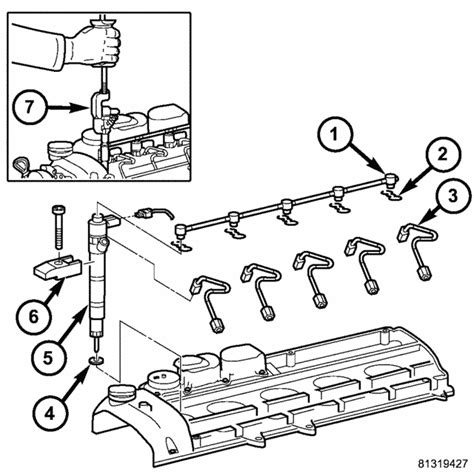 7
1
2
3
6
5
4
81319427