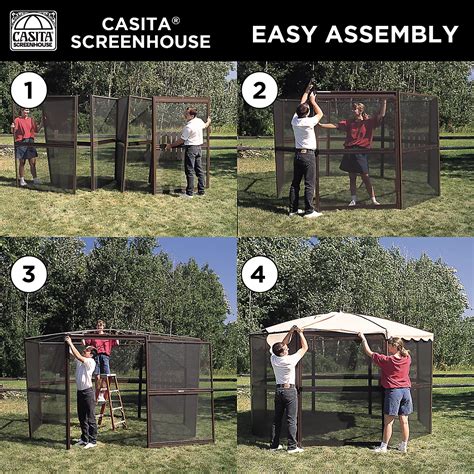 CASITA SCREENHOUSE

CASITA®
SCREENHOUSE

EASY ASSEMBLY

1

2

3

4