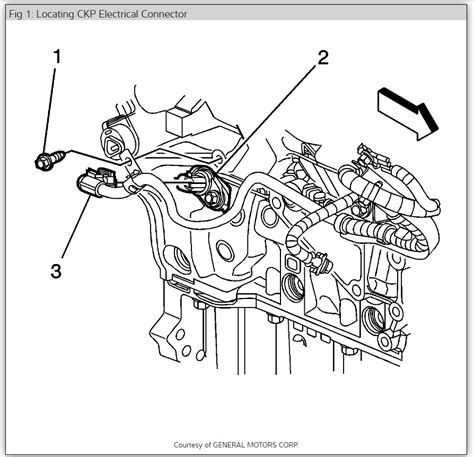 Fig 1: Locating CKP Electrical Connector

1

2

3

Courtesy of GENERAL MOTORS CORP.