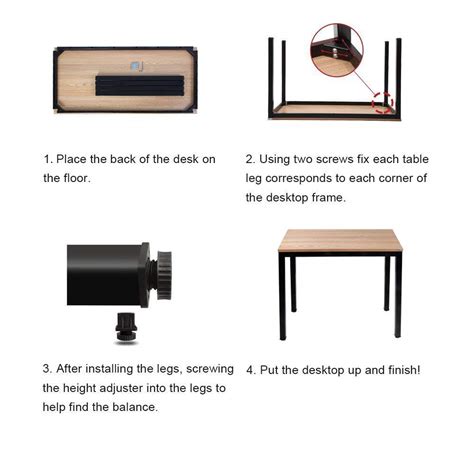 1. Place the back of the desk on the floor.

2. Using two screws fix each table leg corresponds to each corner of the desktop frame.

3. After installing the legs, screwing the height adjuster into the legs to help find the balance.

4. Put the desktop up and finish!