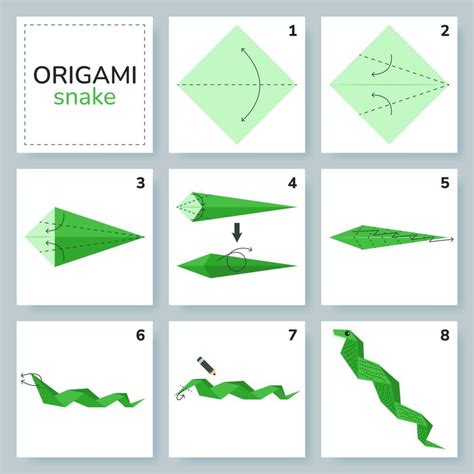 ORIGAMI
snake

1

2

3

4

5

6

7

8