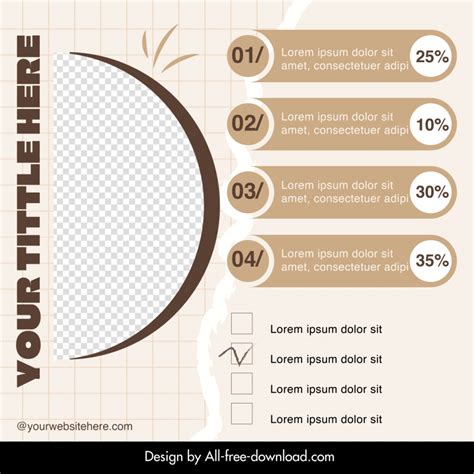 YOUR TITTLE HERE

01/ Lorem ipsum dolor sit amet, consectetuer adipi 25%

02/ Lorem ipsum dolor sit amet, consectetuer adipi 10%

03/ Lorem ipsum dolor sit amet, consectetuer adipi 30%

04/ Lorem ipsum dolor sit amet, consectetuer adipi 35%

Lorem ipsum dolor sit

Lorem ipsum dolor sit

Lorem ipsum dolor sit

Lorem ipsum dolor sit

@yourwebsitehere.com

Design by All-free-download.com