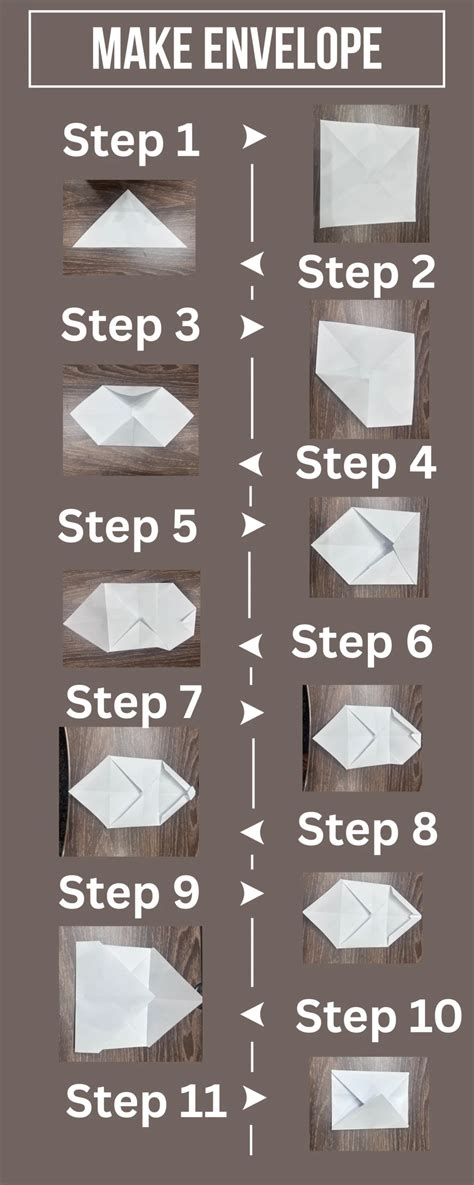 MAKE ENVELOPE

Step 1

Step 2

Step 3

Step 4

Step 5

Step 6

Step 7

Step 8

Step 9

Step 10

Step 11