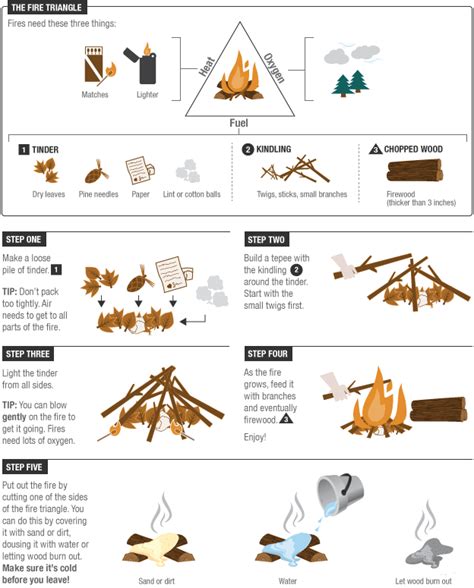 THE FIRE TRIANGLE

Fires need these three things:

Matches

Lighter

Heat

Oxygen

Fuel

1 TINDER

Dry leaves

Pine needles

Paper

Lint or cotton balls

2 KINDLING

Twigs, sticks, small branches

3 CHOPPED WOOD

Firewood (thicker than 3 inches)

STEP ONE

Make a loose pile of tinder. 1

TIP: Don't pack too tightly. Air needs to get to all parts of the fire.

STEP TWO

Build a tepee with the kindling 2 around the tinder. Start with the small twigs first.

STEP THREE

Light the tinder from all sides.

TIP: You can blow gently on the fire to get it going. Fires need lots of oxygen.

STEP FOUR

As the fire grows, feed it with branches and eventually firewood. 3

Enjoy!

STEP FIVE

Put out the fire by cutting one of the sides of the fire triangle. You can do this by covering it with sand or dirt, dousing it with water or letting wood burn out. Make sure it's cold before you leave!

Sand or dirt

Water

Let wood burn out