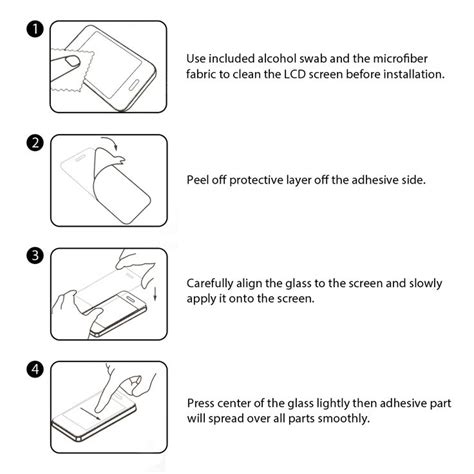 1

Use included alcohol swab and the microfiber fabric to clean the LCD screen before installation.

2

Peel off protective layer off the adhesive side.

3

Carefully align the glass to the screen and slowly apply it onto the screen.

4

Press center of the glass lightly then adhesive part will spread over all parts smoothly.