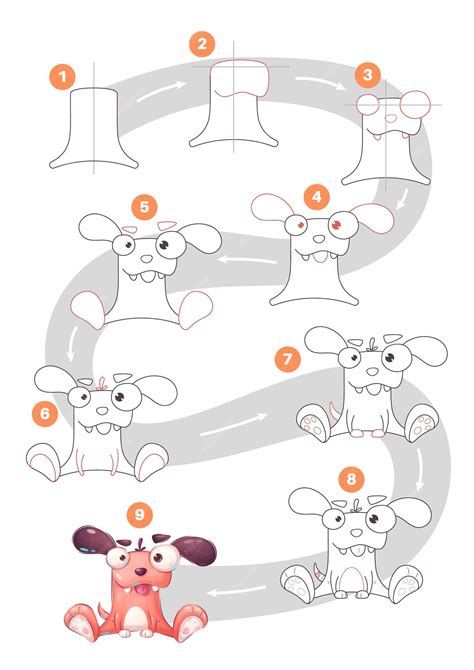 1
2
3
4
5
6
7
8
9