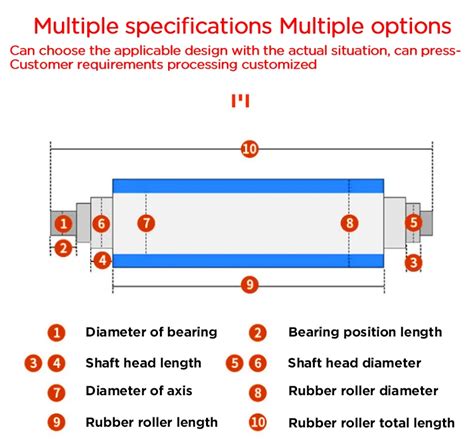 Multiple specifications Multiple options

Can choose the applicable design with the actual situation, can press-Customer requirements processing customized

I'I

10

1 6 7 8 5

2

4 3

9

1 Diameter of bearing
2 Bearing position length
3 4 Shaft head length
5 6 Shaft head diameter
7 Diameter of axis
8 Rubber roller diameter
9 Rubber roller length
10 Rubber roller total length