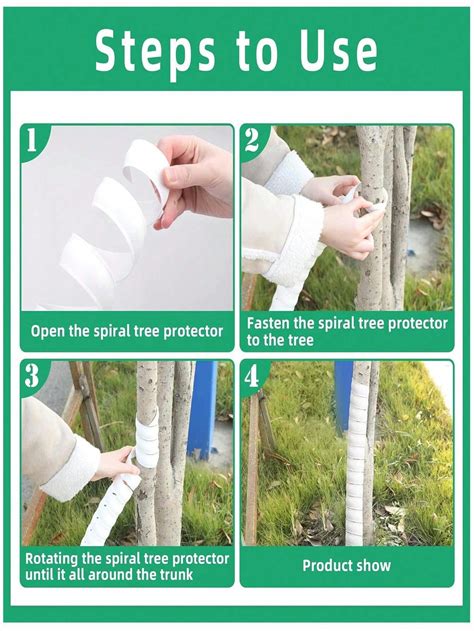 Steps to Use

1

Open the spiral tree protector

2

Fasten the spiral tree protector to the tree

3

Rotating the spiral tree protector until it all around the trunk

4

Product show