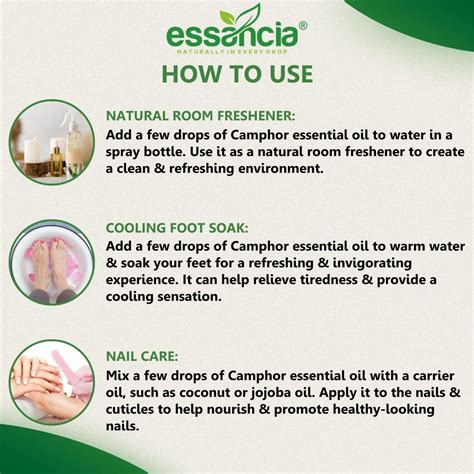 essancia®
NATURALLY IN EVERY DROP

HOW TO USE

NATURAL ROOM FRESHENER:
Add a few drops of Camphor essential oil to water in a spray bottle. Use it as a natural room freshener to create a clean & refreshing environment.

COOLING FOOT SOAK:
Add a few drops of Camphor essential oil to warm water & soak your feet for a refreshing & invigorating experience. It can help relieve tiredness & provide a cooling sensation.

NAIL CARE:
Mix a few drops of Camphor essential oil with a carrier oil, such as coconut or jojoba oil. Apply it to the nails & cuticles to help nourish & promote healthy-looking nails.