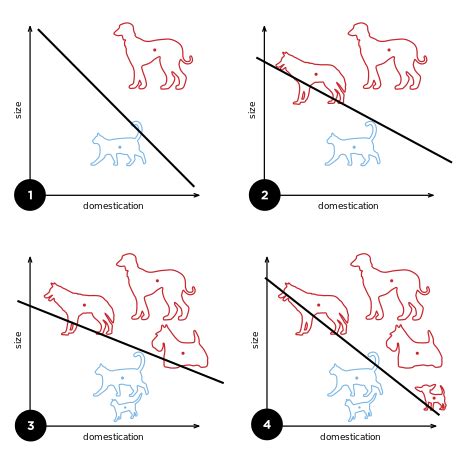 size
1
domestication

size
2
domestication

size
3
domestication

size
4
domestication