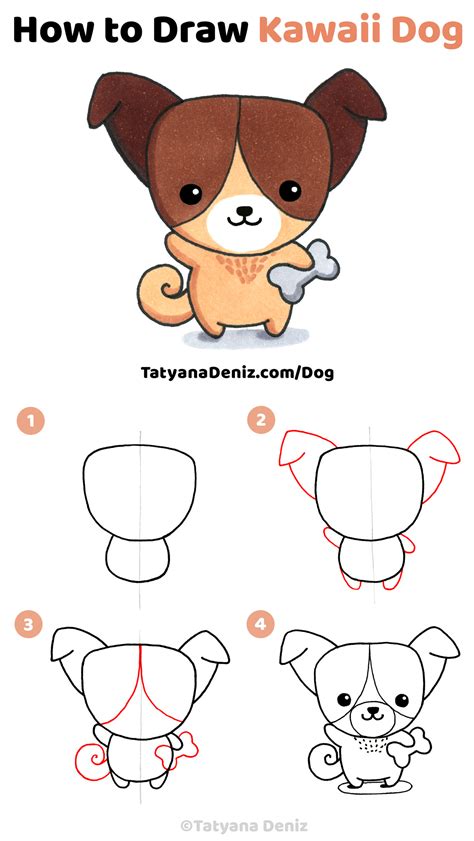 How to Draw Kawaii Dog

TatyanaDeniz.com/Dog

1

2

3

4

©Tatyana Deniz