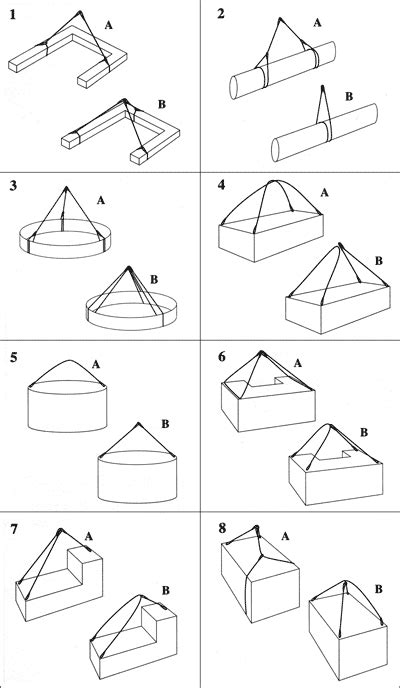 1
A
B

2
A
B

3
A
B

4
A
B

5
A
B

6
A
B

7
A
B

8
A
B