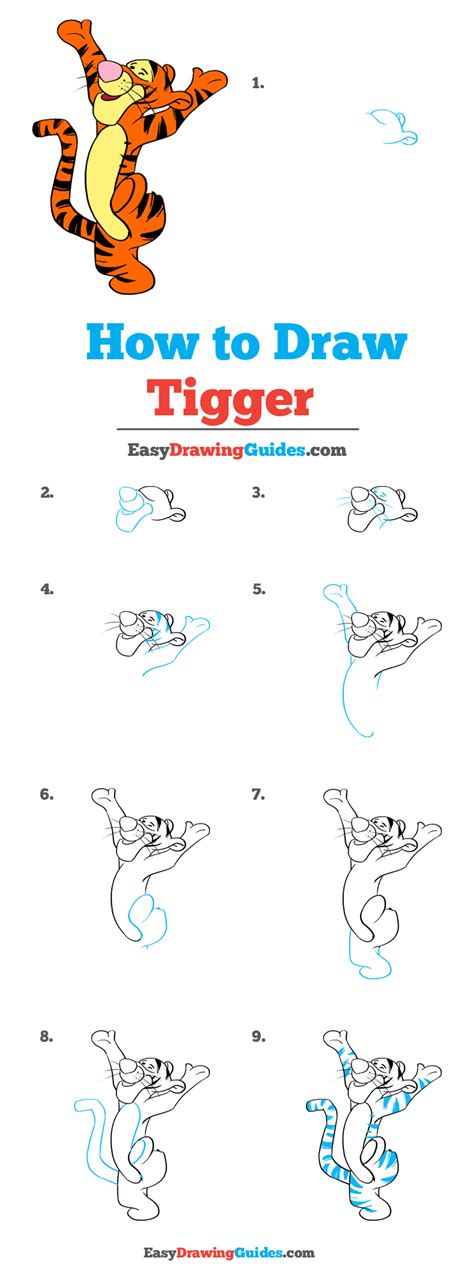 1.

How to Draw
Tigger

EasyDrawingGuides.com

2.

3.

4.

5.

6.

7.

8.

9.

EasyDrawingGuides.com