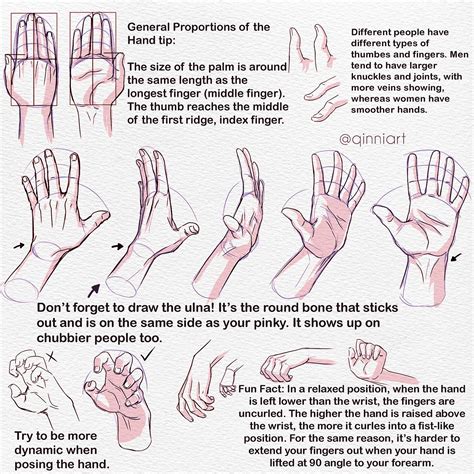 General Proportions of the Hand tip:

The size of the palm is around the same length as the longest finger (middle finger). The thumb reaches the middle of the first ridge, index finger.

Different people have different types of thumbes and fingers. Men tend to have larger knuckles and joints, with more veins showing, whereas women have smoother hands.

@qinniart

Don't forget to draw the ulna! It's the round bone that sticks out and is on the same side as your pinky. It shows up on chubbier people too.

Try to be more dynamic when posing the hand.

Fun Fact: In a relaxed position, when the hand is left lower than the wrist, the fingers are uncurled. The higher the hand is raised above the wrist, the more it curles into a fist-like position. For the same reason, it's harder to extend your fingers out when your hand is lifted at 90 angle to your forearm.