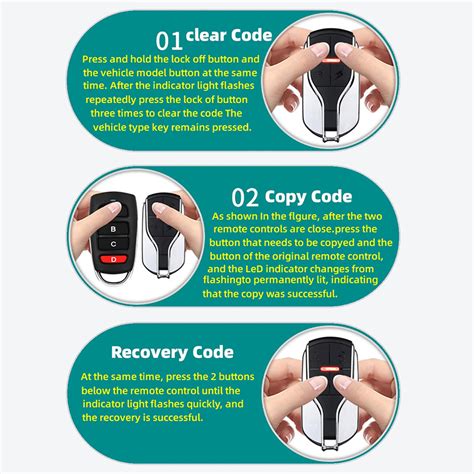 01 clear Code

Press and hold the lock off button and the vehicle model button at the same time. After the indicator light flashes repeatedly press the lock of button three times to clear the code The vehicle type key remains pressed.

B
C
D

02 Copy Code

As shown In the flgure, after the two remote controls are close.press the button that needs to be copyed and the button of the original remote control, and the LeD indicator changes from flashingto permanently lit, indicating that the copy was successful.

Recovery Code

At the same time, press the 2 buttons below the remote control until the indicator light flashes quickly, and the recovery is successful.