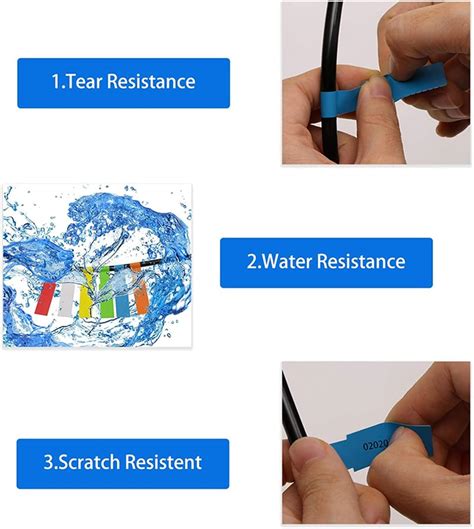 1.Tear Resistance

2.Water Resistance

3.Scratch Resistent

02020