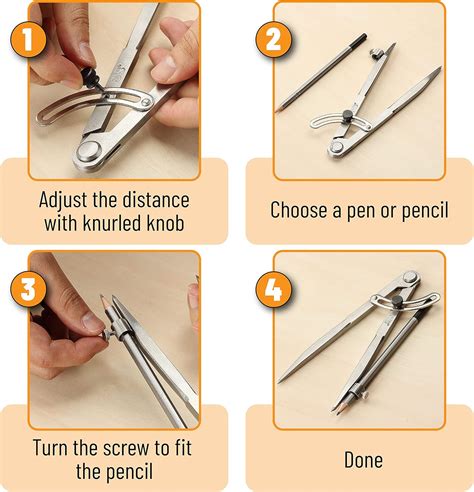 1

Adjust the distance with knurled knob

2

Choose a pen or pencil

3

Turn the screw to fit the pencil

4

Done