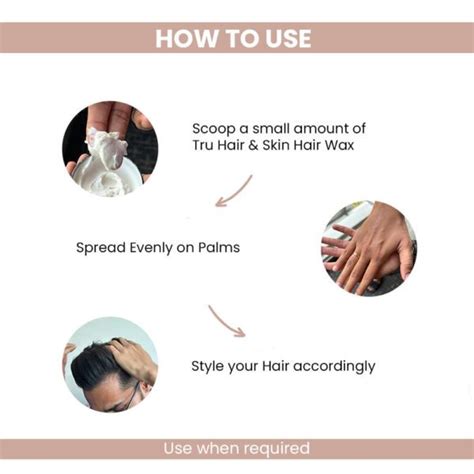 HOW TO USE

Scoop a small amount of Tru Hair & Skin Hair Wax

Spread Evenly on Palms

Style your Hair accordingly

Use when required