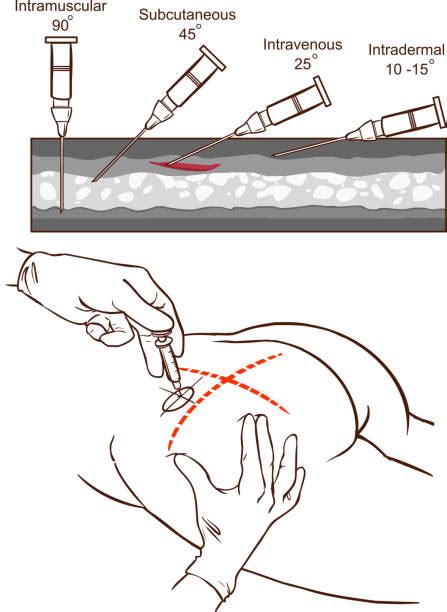 Intramuscular
90°

Subcutaneous
45°

Intravenous
25°

Intradermal
10 -15°