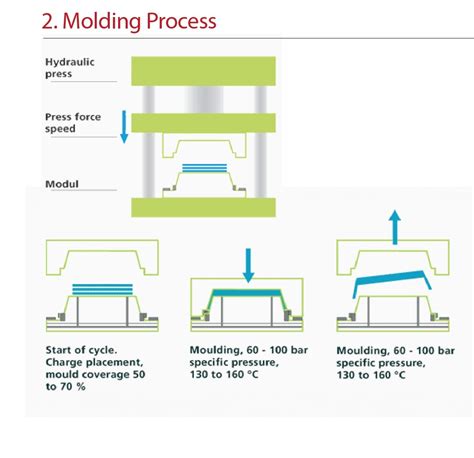 2. Molding Process

Hydraulic press

Press force speed

Modul

Start of cycle. Charge placement, mould coverage 50 to 70 %

Moulding, 60 - 100 bar specific pressure, 130 to 160 °C

Moulding, 60 - 100 bar specific pressure, 130 to 160 °C