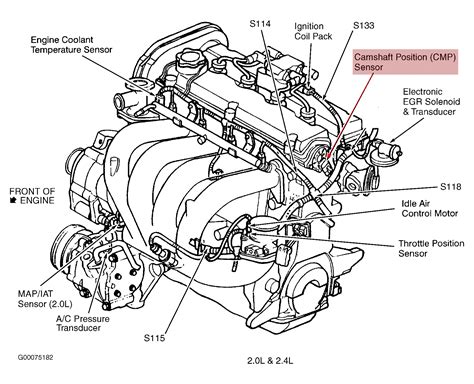 Engine Coolant Temperature Sensor

S114

Ignition Coil Pack

S133

Camshaft Position (CMP) Sensor

Electronic EGR Solenoid & Transducer

FRONT OF ENGINE

S118

Idle Air Control Motor

Throttle Position Sensor

MAP/IAT Sensor (2.0L)

A/C Pressure Transducer

S115

G00075182

2.0L & 2.4L