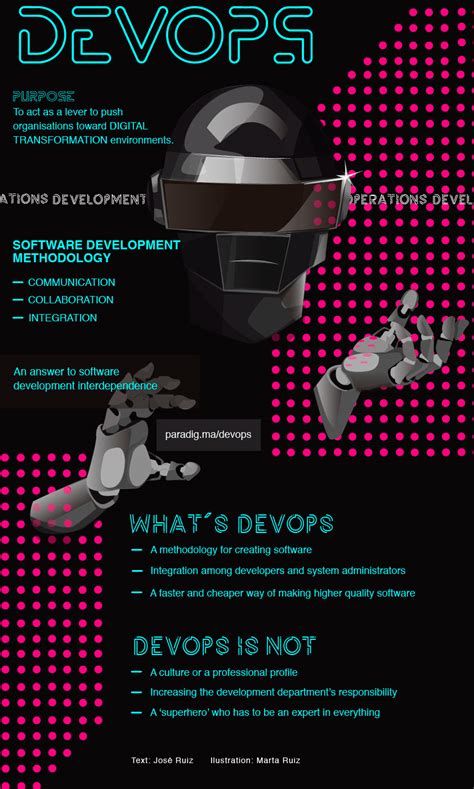 DEVOPS

PURPOSE
To act as a lever to push organisations toward DIGITAL TRANSFORMATION environments.

ATIONS DEVELOPMENT

OPERATIONS DEVEL

SOFTWARE DEVELOPMENT METHODOLOGY

— COMMUNICATION
— COLLABORATION
— INTEGRATION

An answer to software development interdependence

paradig.ma/devops

WHAT´S DEVOPS

— A methodology for creating software
— Integration among developers and system administrators
— A faster and cheaper way of making higher quality software

DEVOPS IS NOT

— A culture or a professional profile
— Increasing the development department's responsibility
— A 'superhero' who has to be an expert in everything

Text: José Ruiz Illustration: Marta Ruiz