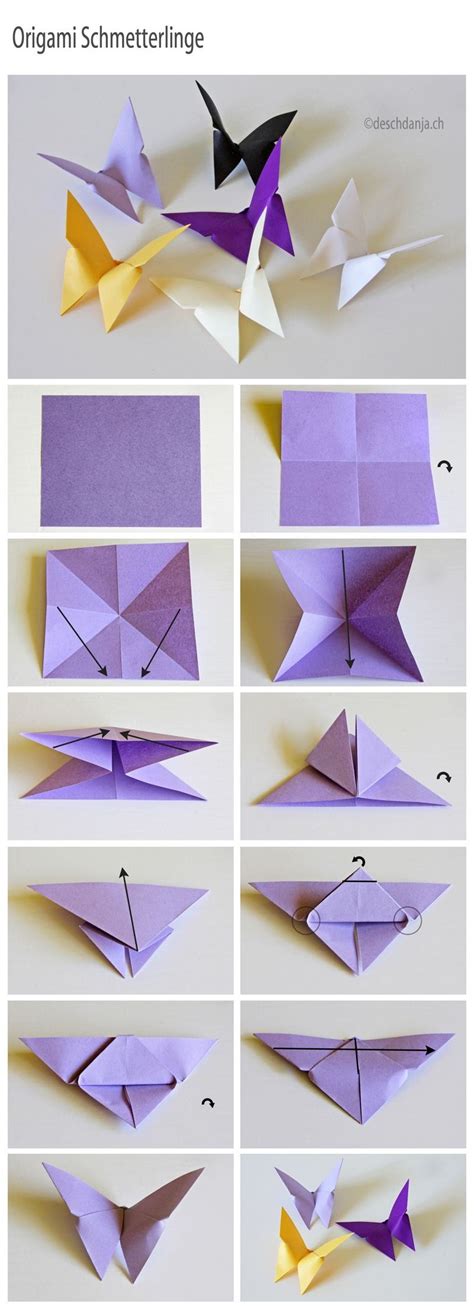 Origami Schmetterlinge

©deschdanja.ch