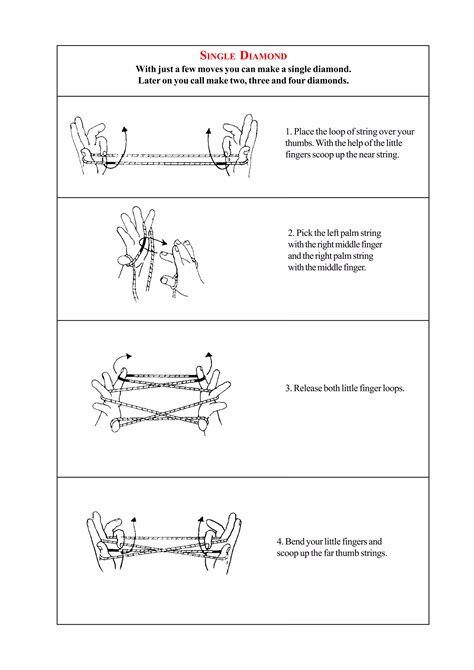 SINGLE DIAMOND

With just a few moves you can make a single diamond. Later on you call make two, three and four diamonds.

1. Place the loop of string over your thumbs. With the help of the little fingers scoop up the near string.

2. Pick the left palm string with the right middle finger and the right palm string with the middle finger.

3. Release both little finger loops.

4. Bend your little fingers and scoop up the far thumb strings.