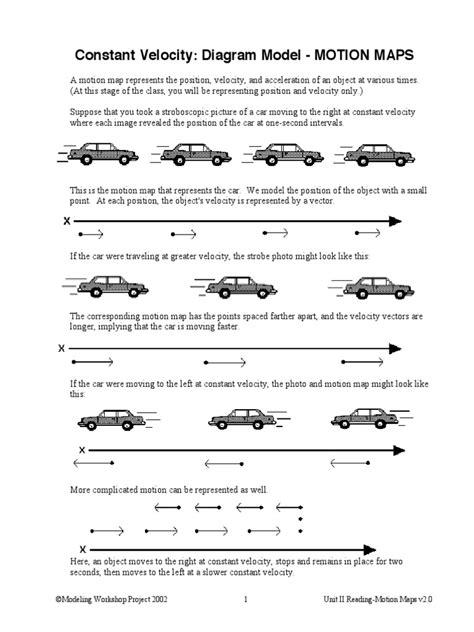 Constant Velocity: Diagram Model - MOTION MAPS

A motion map represents the position, velocity, and acceleration of an object at various times. (At this stage of the class, you will be representing position and velocity only.)

Suppose that you took a stroboscopic picture of a car moving to the right at constant velocity where each image revealed the position of the car at one-second intervals.

This is the motion map that represents the car. We model the position of the object with a small point. At each position, the object's velocity is represented by a vector.

x

If the car were traveling at greater velocity, the strobe photo might look like this:

The corresponding motion map has the points spaced farther apart, and the velocity vectors are longer, implying that the car is moving faster.

x

If the car were moving to the left at constant velocity, the photo and motion map might look like this:

x

More complicated motion can be represented as well.

x

Here, an object moves to the right at constant velocity, stops and remains in place for two seconds, then moves to the left at a slower constant velocity.

©Modeling Workshop Project 2002 1 Unit II Reading-Motion Maps v2.0