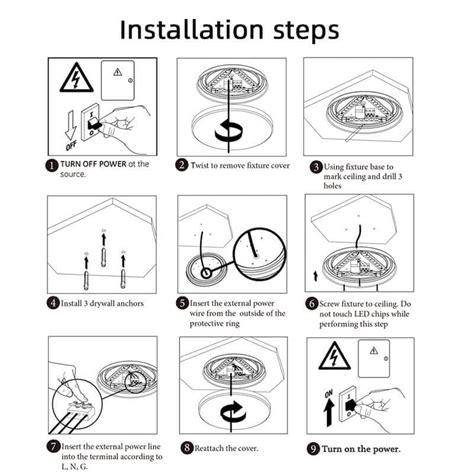 Installation steps

OFF

1 TURN OFF POWER at the source.

2 Twist to remove fixture cover

3 Using fixture base to mark ceiling and drill 3 holes

4 Install 3 drywall anchors

5 Insert the external power wire from the outside of the protective ring

6 Screw fixture to ceiling. Do not touch LED chips while performing this step

7 Insert the external power line into the terminal according to L, N, G.

8 Reattach the cover.

ON

9 Turn on the power.