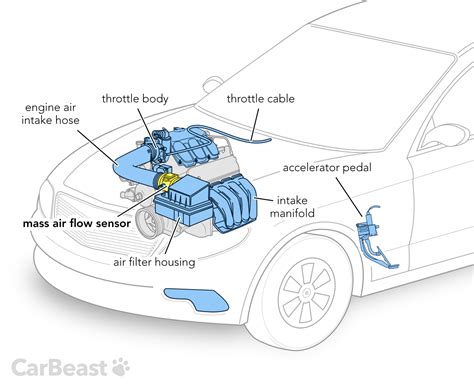 engine air intake hose

throttle body

throttle cable

accelerator pedal

intake manifold

mass air flow sensor

air filter housing

CarBeast