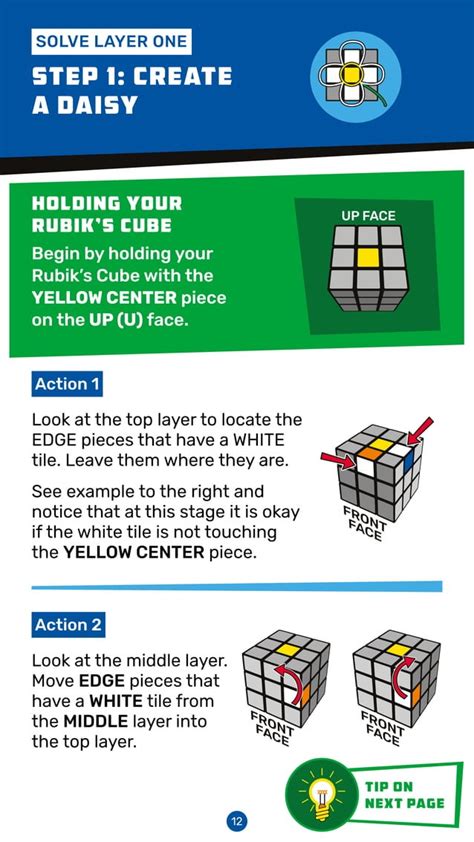 SOLVE LAYER ONE

STEP 1: CREATE A DAISY

HOLDING YOUR RUBIK'S CUBE

Begin by holding your Rubik's Cube with the YELLOW CENTER piece on the UP (U) face.

UP FACE

Action 1

Look at the top layer to locate the EDGE pieces that have a WHITE tile. Leave them where they are.

See example to the right and notice that at this stage it is okay if the white tile is not touching the YELLOW CENTER piece.

FRONT FACE

Action 2

Look at the middle layer. Move EDGE pieces that have a WHITE tile from the MIDDLE layer into the top layer.

FRONT FACE

FRONT FACE

TIP ON NEXT PAGE

12