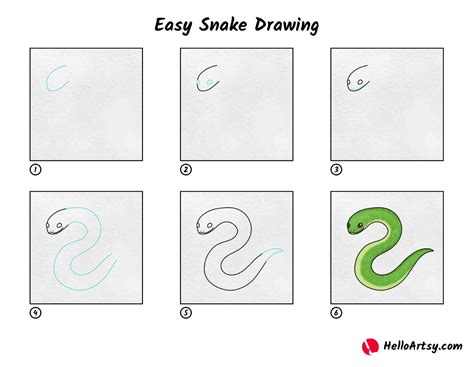 Easy Snake Drawing

1

2

3

4

5

6

HelloArtsy.com